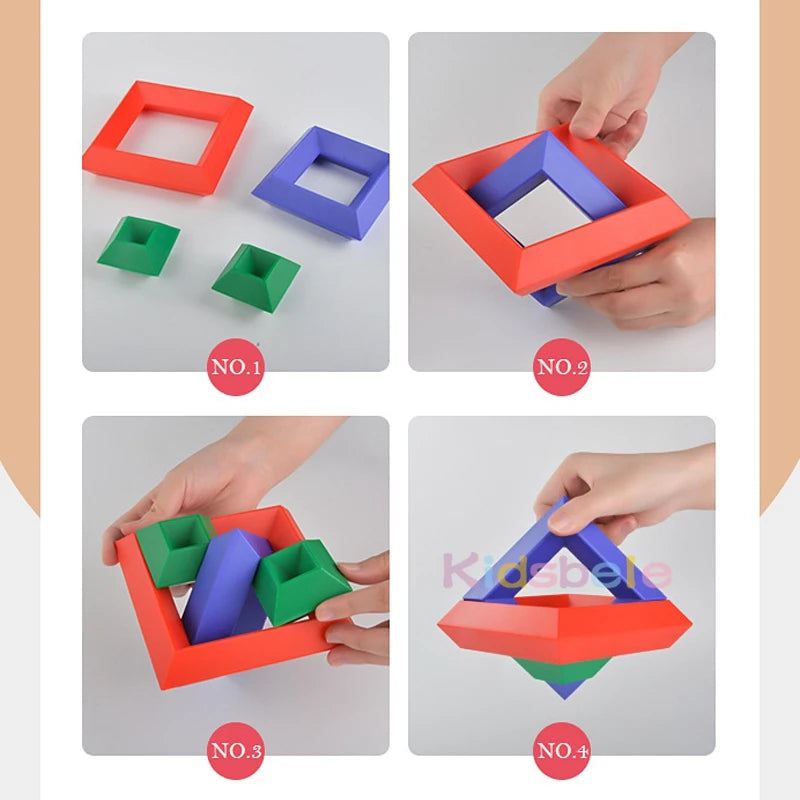 NO.1

NO.2

NO.3

Kidsbele

NO.4